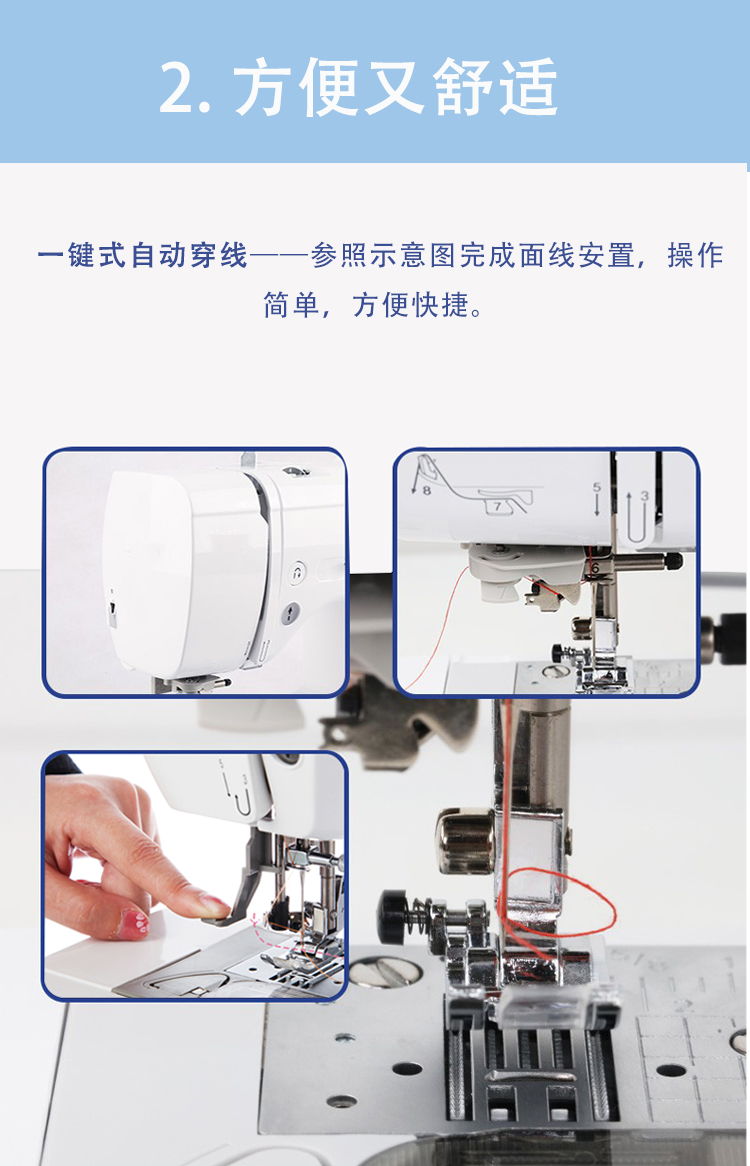 2. 方便又舒适

一键式自动穿线——参照示意图完成面线安置，操作简单，方便快捷。

8
7
5
3
6
5
3