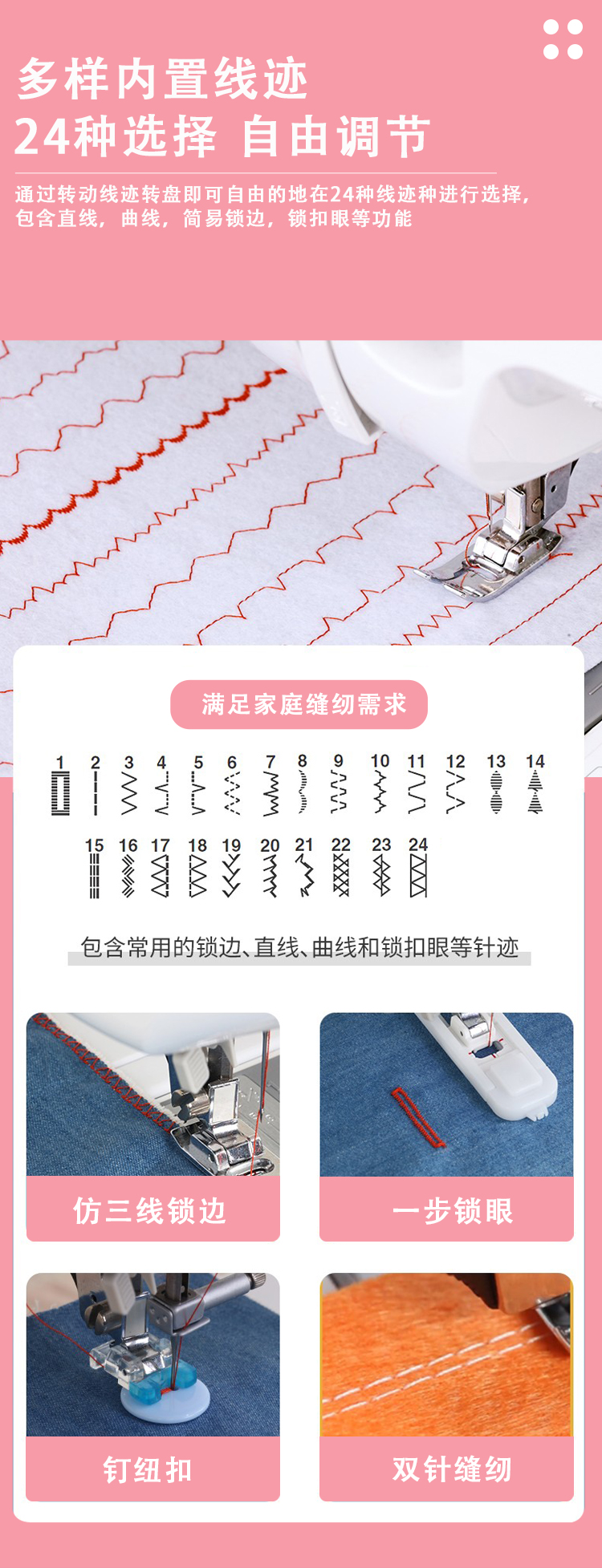 多样内置线迹
24种选择 自由调节

通过转动线迹转盘即可自由的地在24种线迹种进行选择，包含直线，曲线，简易锁边，锁扣眼等功能

满足家庭缝纫需求

1 2 3 4 5 6 7 8 9 10 11 12 13 14

15 16 17 18 19 20 21 22 23 24

包含常用的锁边、直线、曲线和锁扣眼等针迹

仿三线锁边

一步锁眼

钉纽扣

双针缝纫